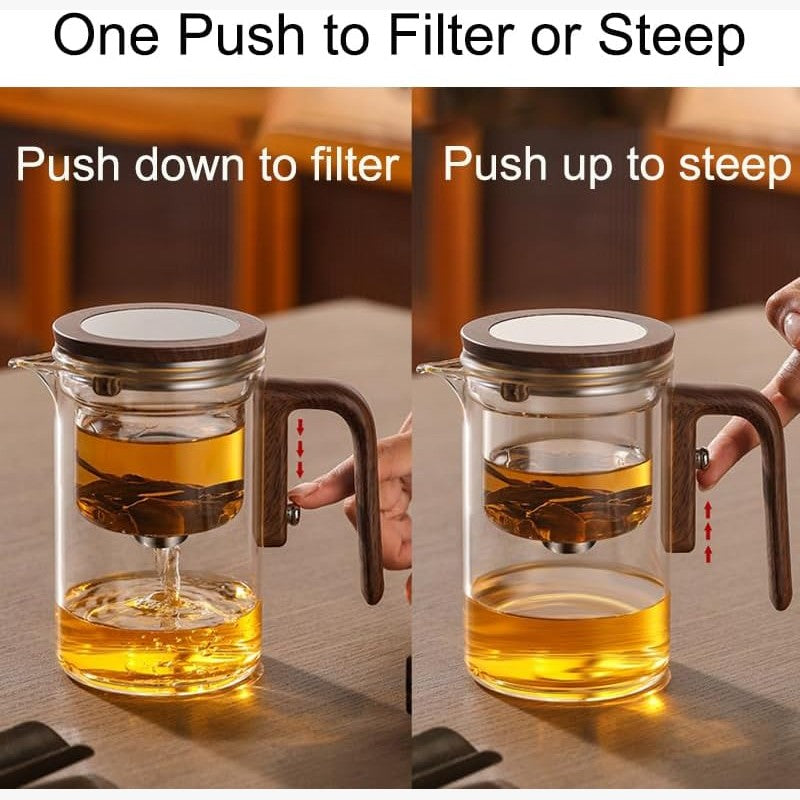 One Push to Filter or Steep

Push down to filter

Push up to steep