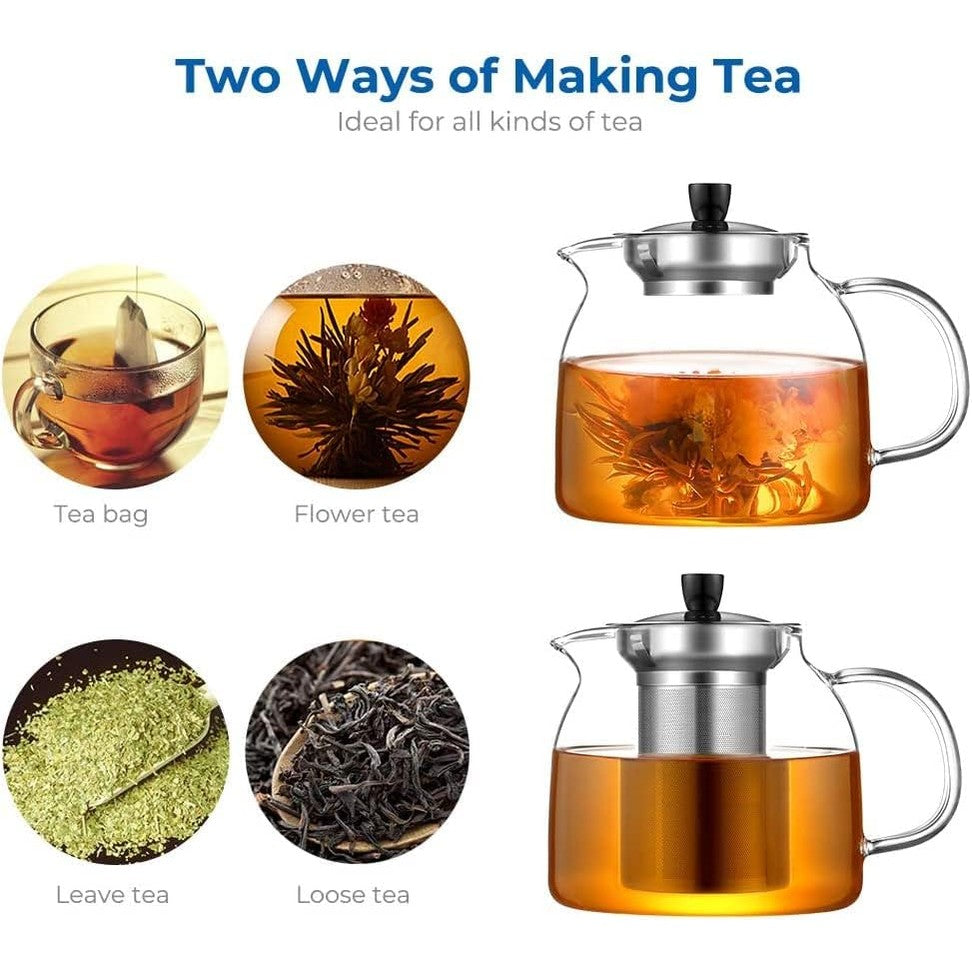 Two Ways of Making Tea
Ideal for all kinds of tea

Tea bag

Flower tea

Leave tea

Loose tea