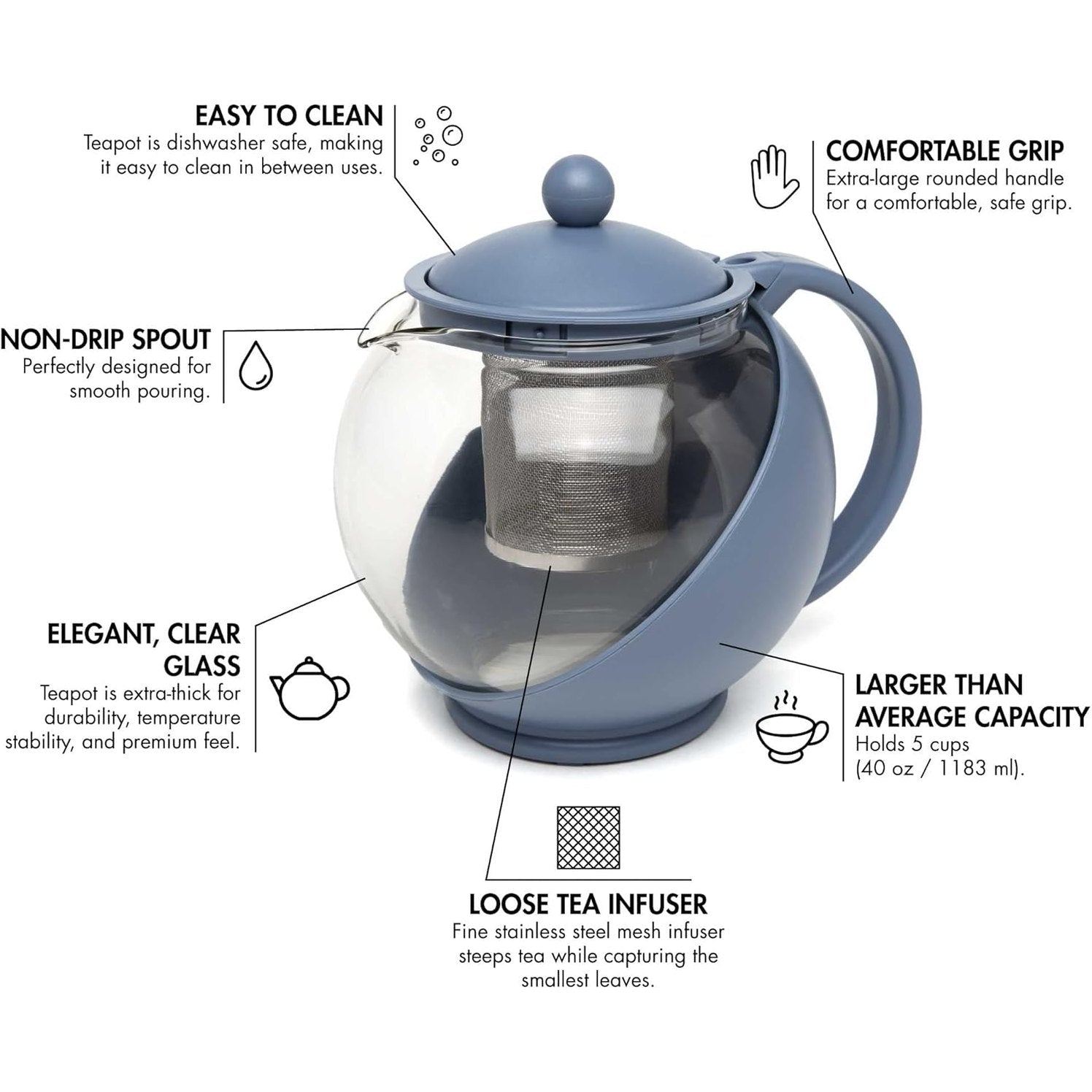 EASY TO CLEAN
Teapot is dishwasher safe, making it easy to clean in between uses.

COMFORTABLE GRIP
Extra-large rounded handle for a comfortable, safe grip.

NON-DRIP SPOUT
Perfectly designed for smooth pouring.

ELEGANT, CLEAR GLASS
Teapot is extra-thick for durability, temperature stability, and premium feel.

LARGER THAN AVERAGE CAPACITY
Holds 5 cups (40 oz / 1183 ml).

LOOSE TEA INFUSER
Fine stainless steel mesh infuser steeps tea while capturing the smallest leaves.